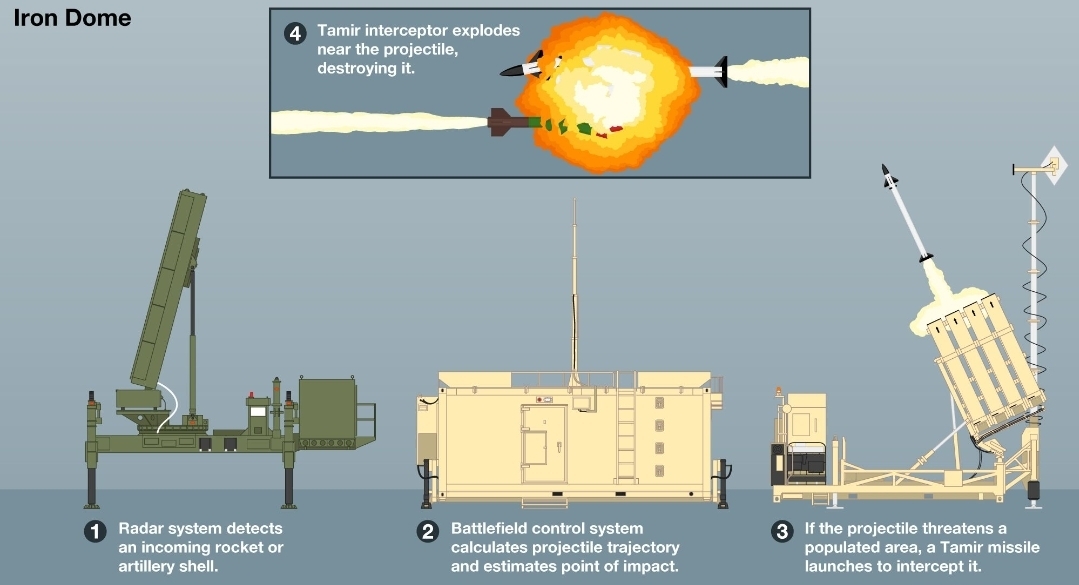 Iron Dome

4 Tamir interceptor explodes near the projectile, destroying it.

1 Radar system detects an incoming rocket or artillery shell.

2 Battlefield control system calculates projectile trajectory and estimates point of impact.

3 If the projectile threatens a populated area, a Tamir missile launches to intercept it.